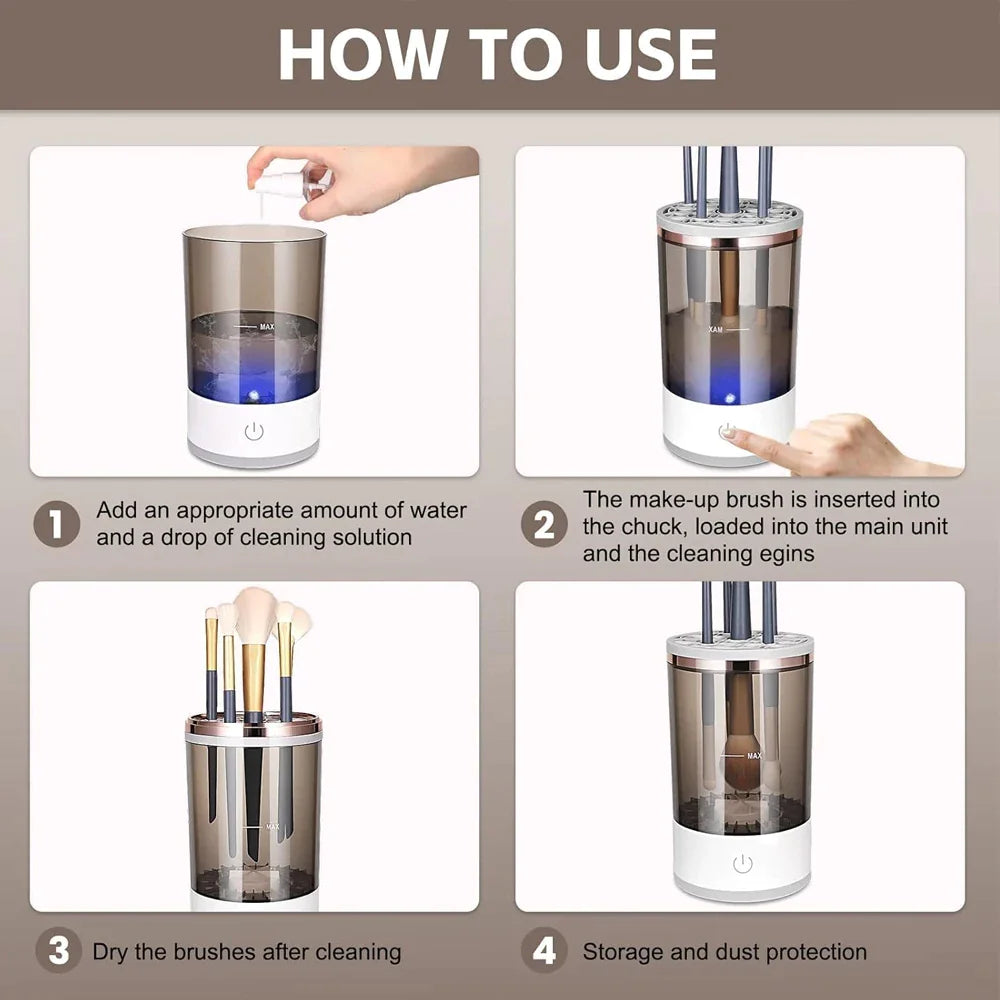 HOW TO USE

MAX

MAX

1 Add an appropriate amount of water and a drop of cleaning solution

2 The make-up brush is inserted into the chuck, loaded into the main unit and the cleaning egins

MAX

MAX

3 Dry the brushes after cleaning

4 Storage and dust protection