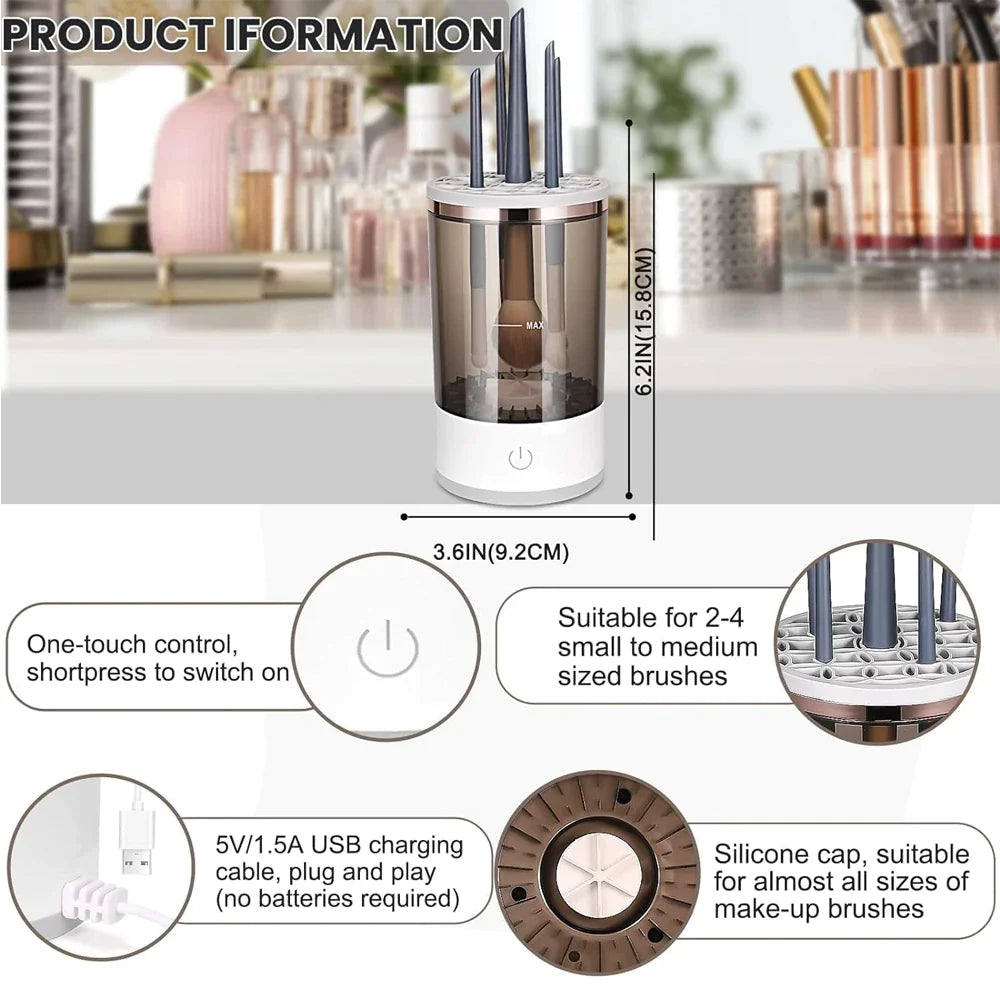 PRODUCT IFORMATION

MAX

6.2IN(15.8CM)

3.6IN(9.2CM)

One-touch control, shortpress to switch on

Suitable for 2-4 small to medium sized brushes

5V/1.5A USB charging cable, plug and play (no batteries required)

Silicone cap, suitable for almost all sizes of make-up brushes