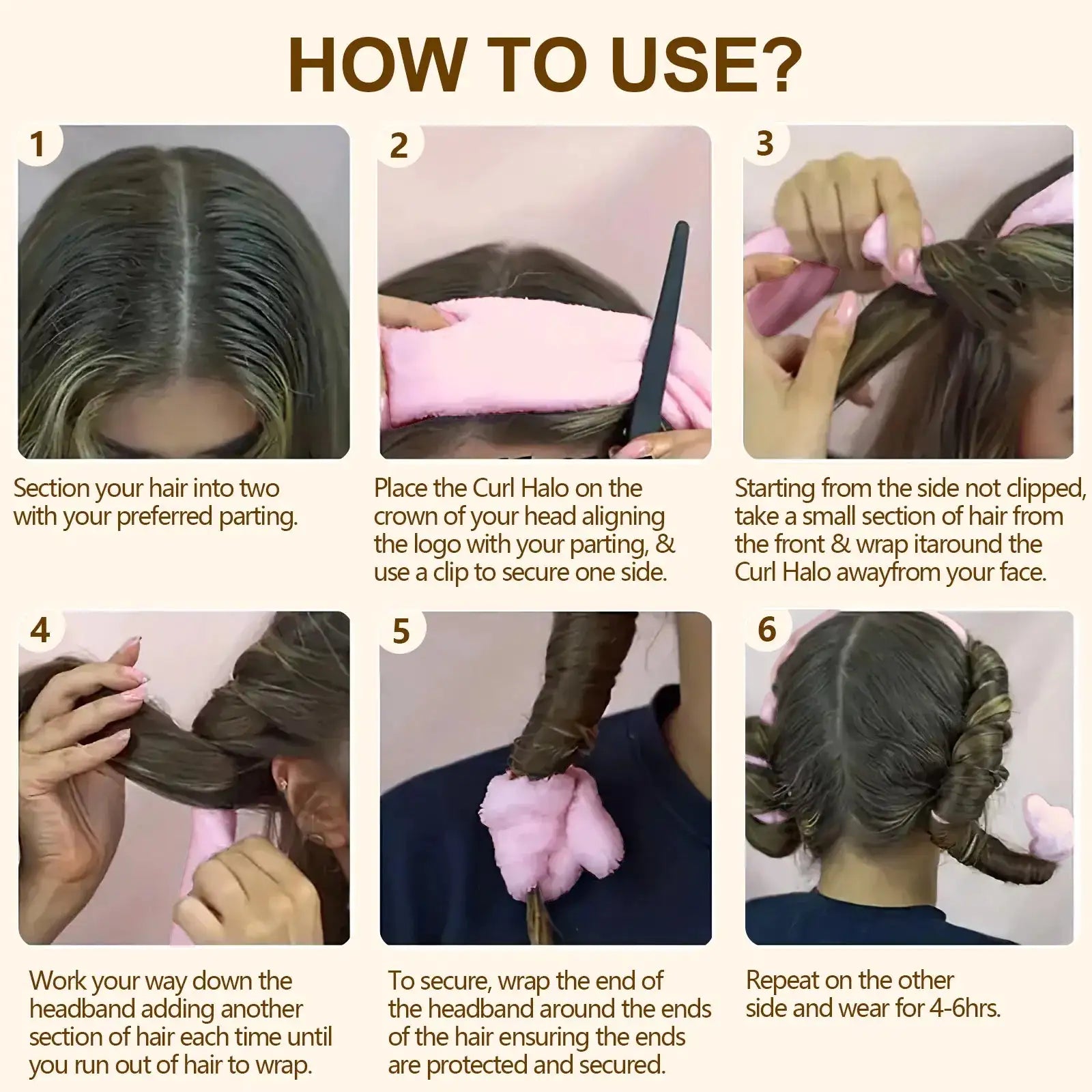 HOW TO USE?

1

Section your hair into two with your preferred parting.

2

Place the Curl Halo on the crown of your head aligning the logo with your parting, & use a clip to secure one side.

3

Starting from the side not clipped, take a small section of hair from the front & wrap itaround the Curl Halo awayfrom your face.

4

Work your way down the headband adding another section of hair each time until you run out of hair to wrap.

5

To secure, wrap the end of the headband around the ends of the hair ensuring the ends are protected and secured.

6

Repeat on the other side and wear for 4-6hrs.