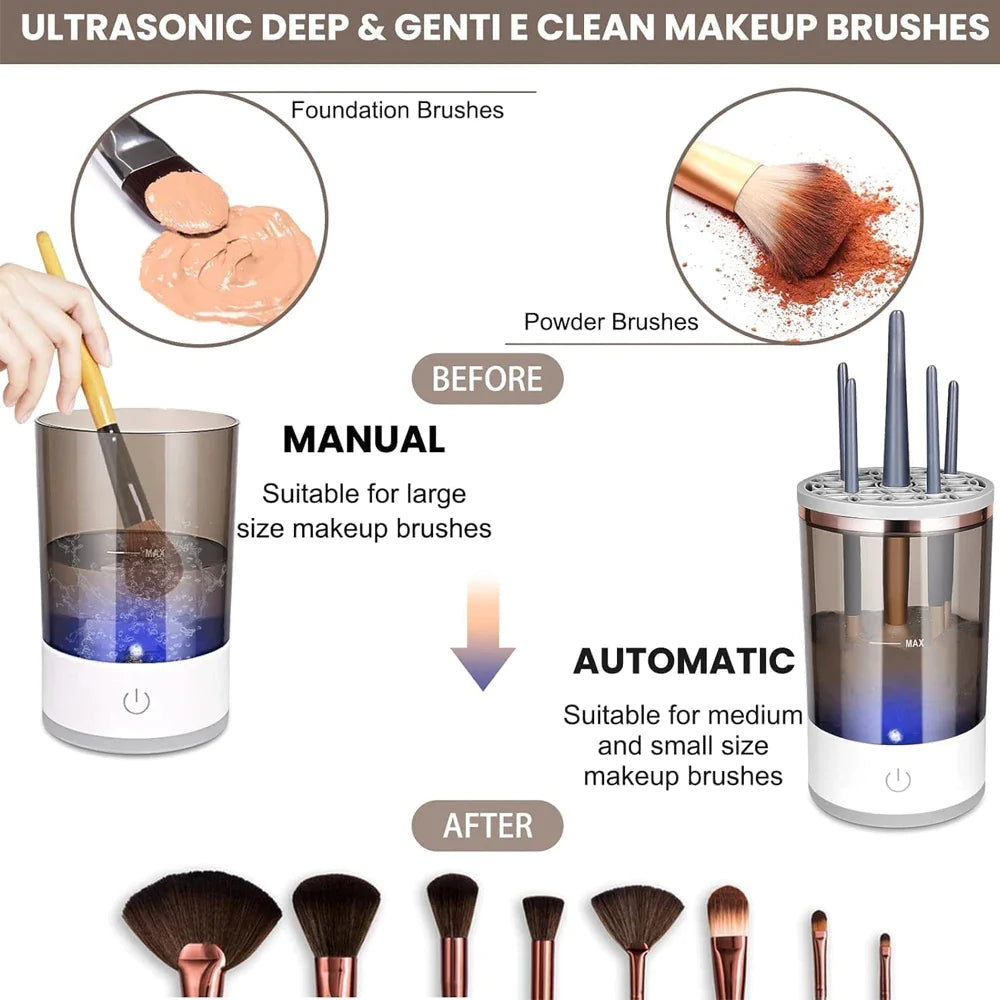 ULTRASONIC DEEP & GENTI E CLEAN MAKEUP BRUSHES

Foundation Brushes

Powder Brushes

BEFORE

MANUAL

Suitable for large size makeup brushes

MAX

AUTOMATIC

Suitable for medium and small size makeup brushes

MAX

AFTER